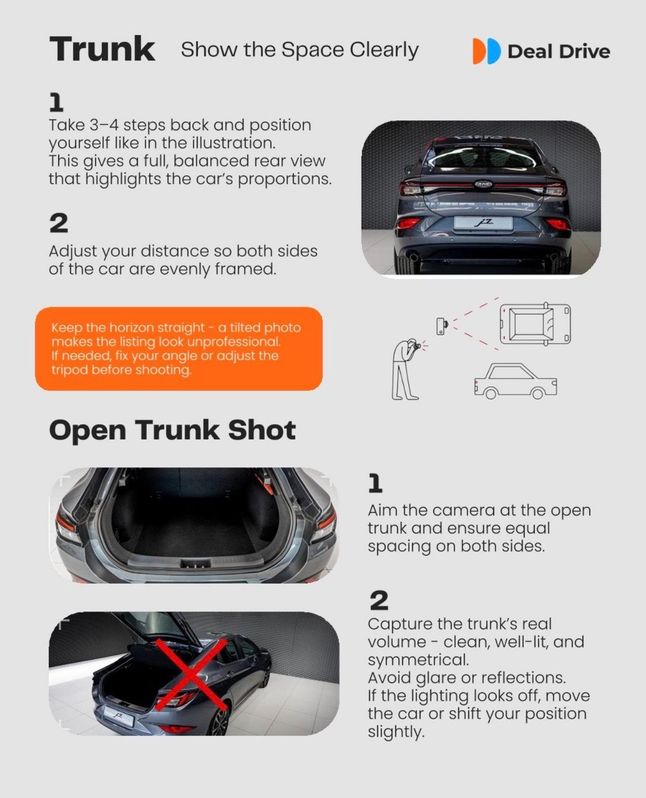 Trunk Show the Space Clearly

Deal Drive

1
Take 3–4 steps back and position yourself like in the illustration. This gives a full, balanced rear view that highlights the car's proportions.

2
Adjust your distance so both sides of the car are evenly framed.

Keep the horizon straight - a tilted photo makes the listing look unprofessional. If needed, fix your angle or adjust the tripod before shooting.

Open Trunk Shot

1
Aim the camera at the open trunk and ensure equal spacing on both sides.

2
Capture the trunk's real volume - clean, well-lit, and symmetrical.
Avoid glare or reflections.
If the lighting looks off, move the car or shift your position slightly.